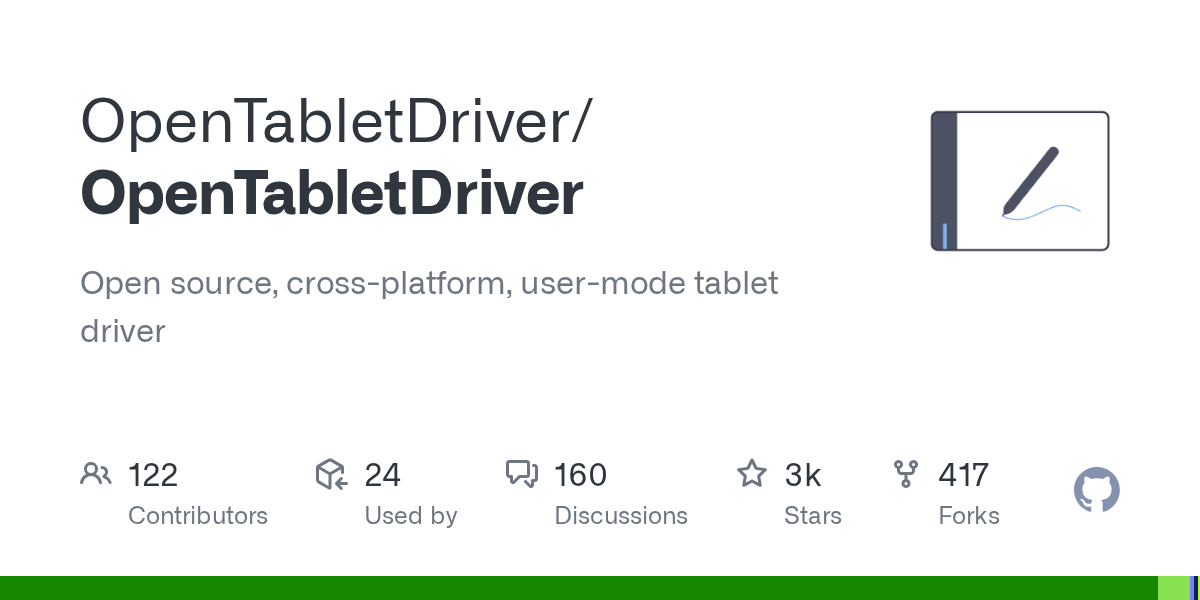 OpenTabletDriver/
OpenTabletDriver

Open source, cross-platform, user-mode tablet driver

122
Contributors

24
Used by

160
Discussions

3k
Stars

417
Forks