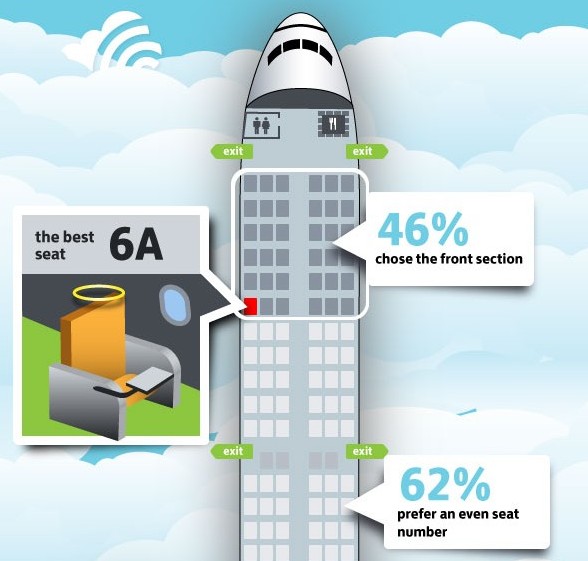 exit

exit

the best seat 6A

46%
chose the front section

exit

exit

62%
prefer an even seat number