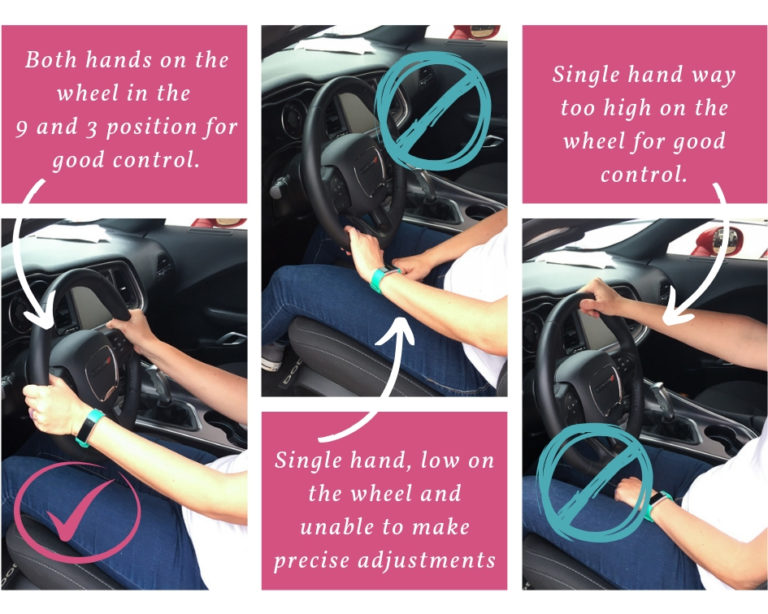 Both hands on the wheel in the 9 and 3 position for good control.

Single hand, low on the wheel and unable to make precise adjustments

Single hand way too high on the wheel for good control.