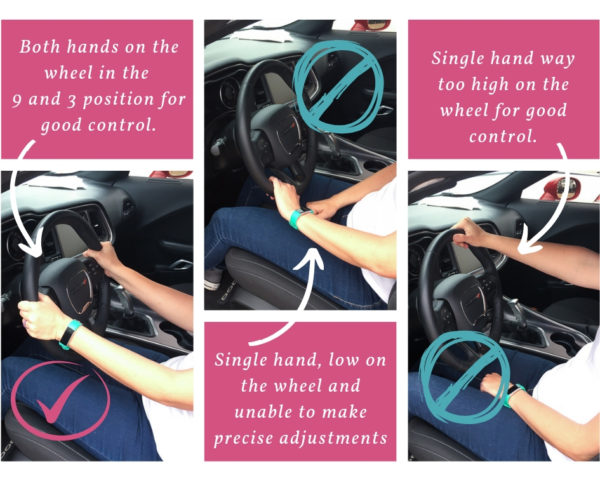 Both hands on the wheel in the 9 and 3 position for good control.

Single hand, low on the wheel and unable to make precise adjustments

Single hand way too high on the wheel for good control.