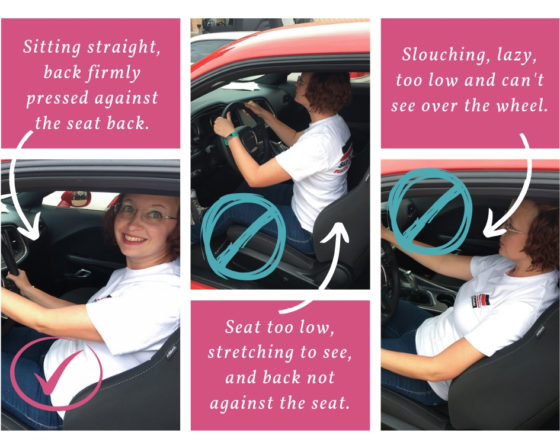 Sitting straight, back firmly pressed against the seat back.

Seat too low, stretching to see, and back not against the seat.

Slouching, lazy, too low and can't see over the wheel.